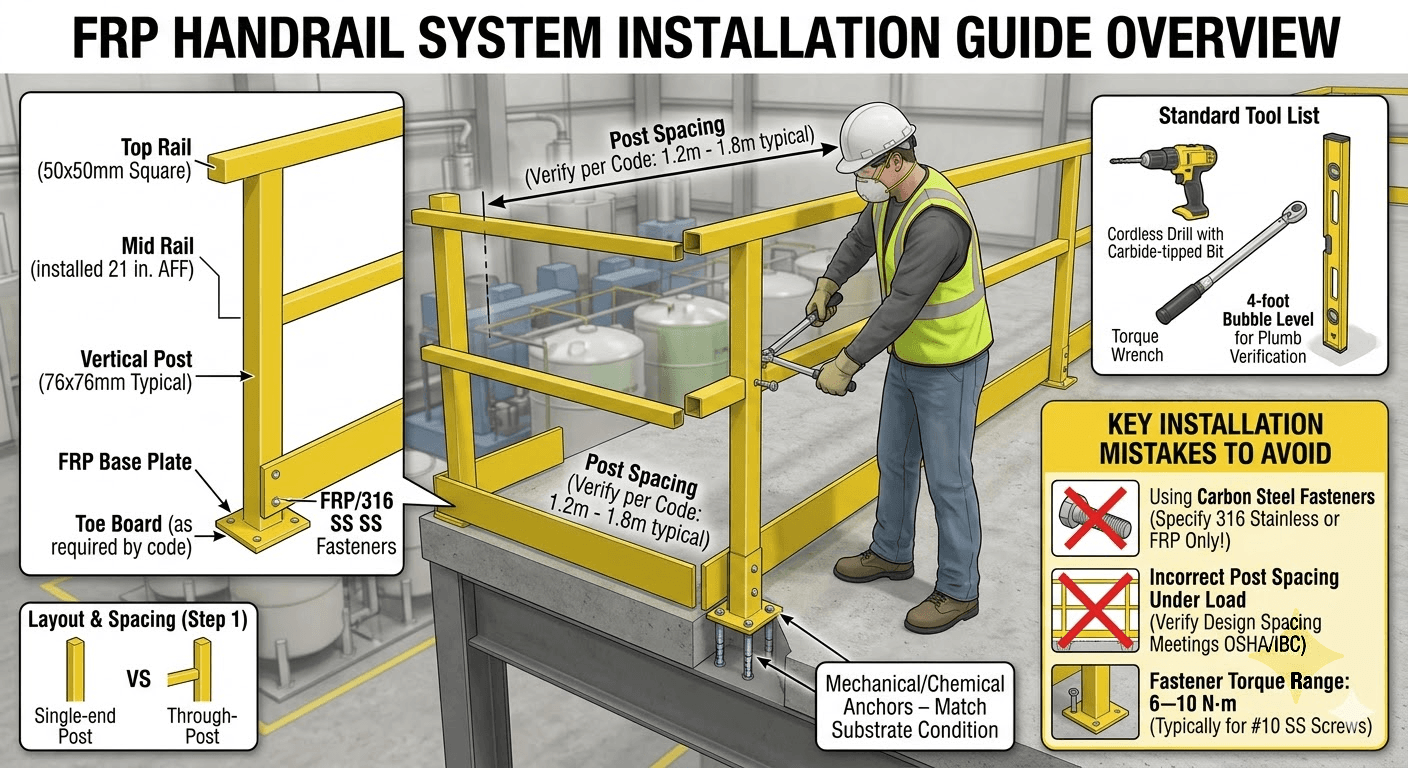 FRP HANDRAIL SYSTEM INSTALLATION GUIDE OVERVIEW

Top Rail (50x50mm Square)

Mid Rail (installed 21 in. AFF)

Vertical Post (76x76mm Typical)

FRP Base Plate

Toe Board (as required by code)

FRP/316 SS SS Fasteners

Layout & Spacing (Step 1)

Single-end Post

VS

Through-Post

Post Spacing (Verify per Code: 1.2m - 1.8m typical)

Post Spacing (Verify per Code: 1.2m - 1.8m typical)

Mechanical/Chemical Anchors – Match Substrate Condition

Standard Tool List

Cordless Drill with Carbide-tipped Bit

Torque Wrench

4-foot Bubble Level for Plumb Verification

KEY INSTALLATION MISTAKES TO AVOID

Using Carbon Steel Fasteners (Specify 316 Stainless or FRP Only!)

Incorrect Post Spacing Under Load (Verify Design Spacing Meetings OSHA/IBC)

Fastener Torque Range: 6—10 N·m (Typically for #10 SS Screws)