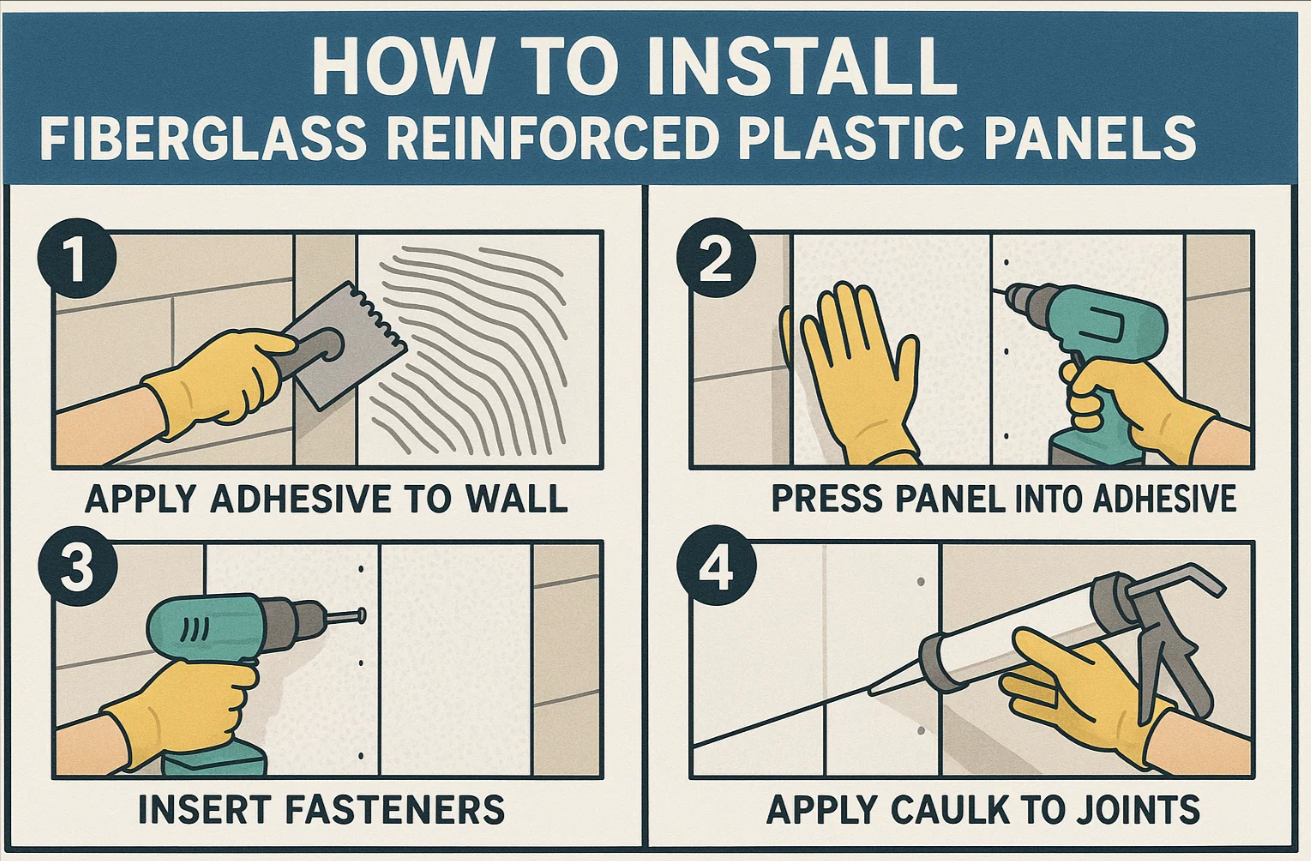 HOW TO INSTALL
FIBERGLASS REINFORCED PLASTIC PANELS

1
APPLY ADHESIVE TO WALL

2
PRESS PANEL INTO ADHESIVE

3
INSERT FASTENERS

4
APPLY CAULK TO JOINTS